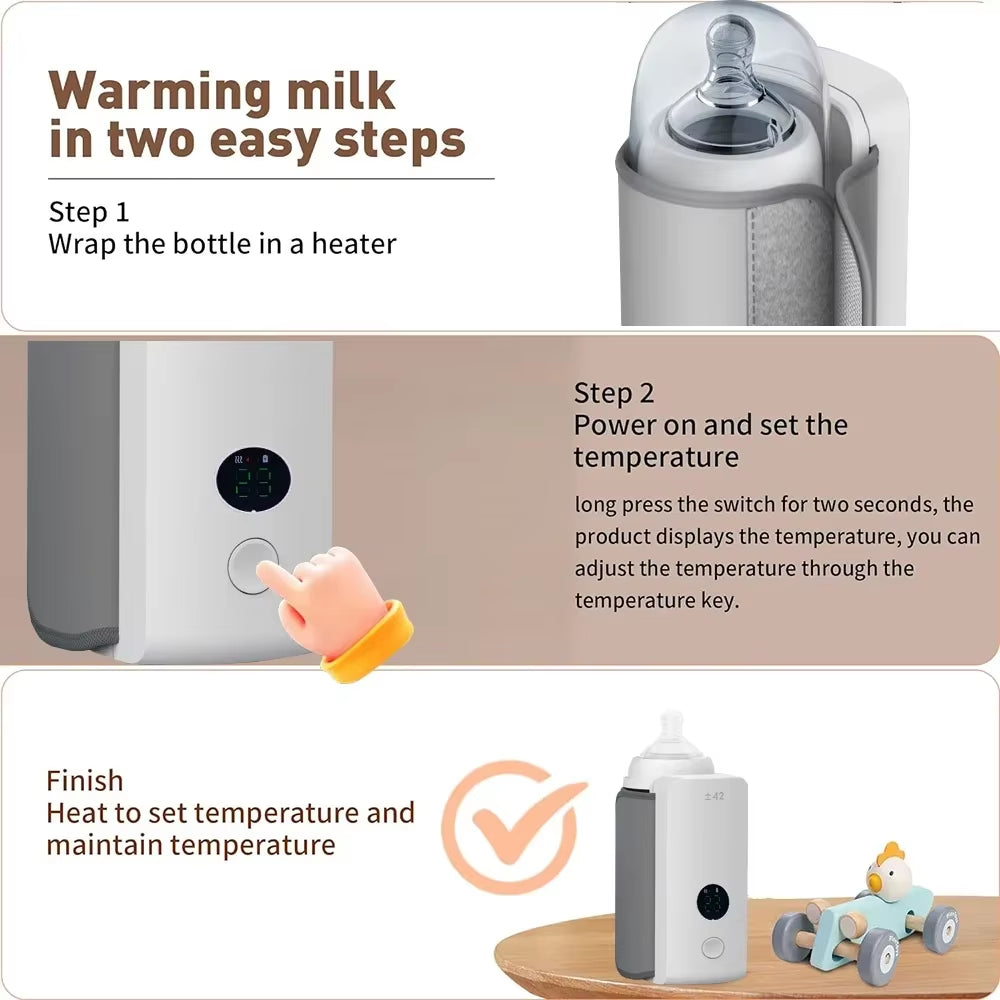 Warming milk in two easy steps

Step 1
Wrap the bottle in a heater

23

Step 2
Power on and set the temperature

long press the switch for two seconds, the product displays the temperature, you can adjust the temperature through the temperature key.

Finish
Heat to set temperature and maintain temperature

±42